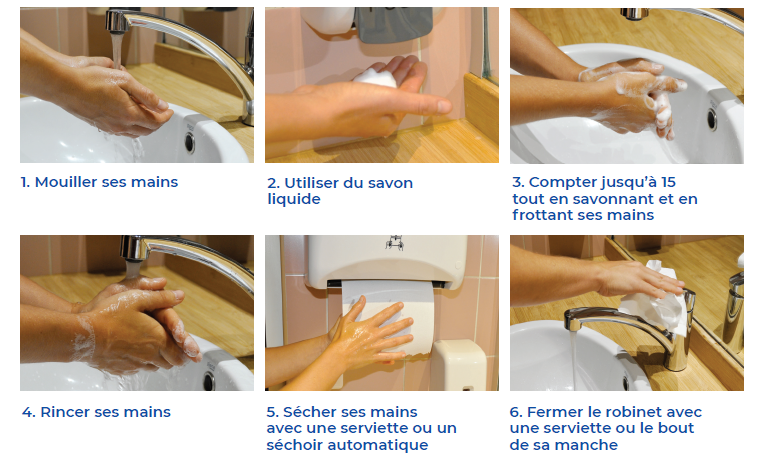 1. Mouiller ses mains

2. Utiliser du savon liquide

3. Compter jusqu'à 15 tout en savonnant et en frottant ses mains

4. Rincer ses mains

5. Sécher ses mains avec une serviette ou un séchoir automatique

6. Fermer le robinet avec une serviette ou le bout de sa manche